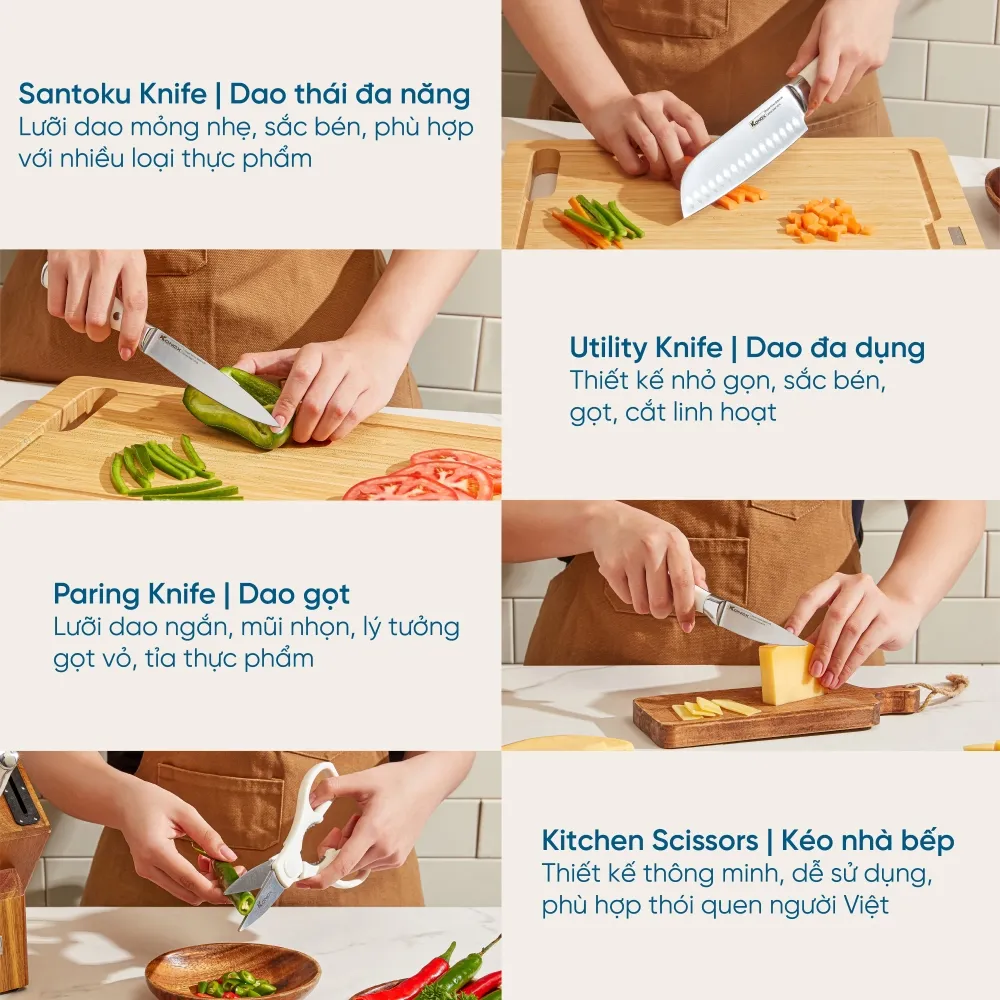 Santoku Knife | Dao thái đa năng
Lưỡi dao mỏng nhẹ, sắc bén, phù hợp với nhiều loại thực phẩm

Utility Knife | Dao đa dụng
Thiết kế nhỏ gọn, sắc bén, gọt, cắt linh hoạt

Paring Knife | Dao gọt
Lưỡi dao ngắn, mũi nhọn, lý tưởng gọt vỏ, tỉa thực phẩm

Kitchen Scissors | Kéo nhà bếp
Thiết kế thông minh, dễ sử dụng, phù hợp thói quen người Việt