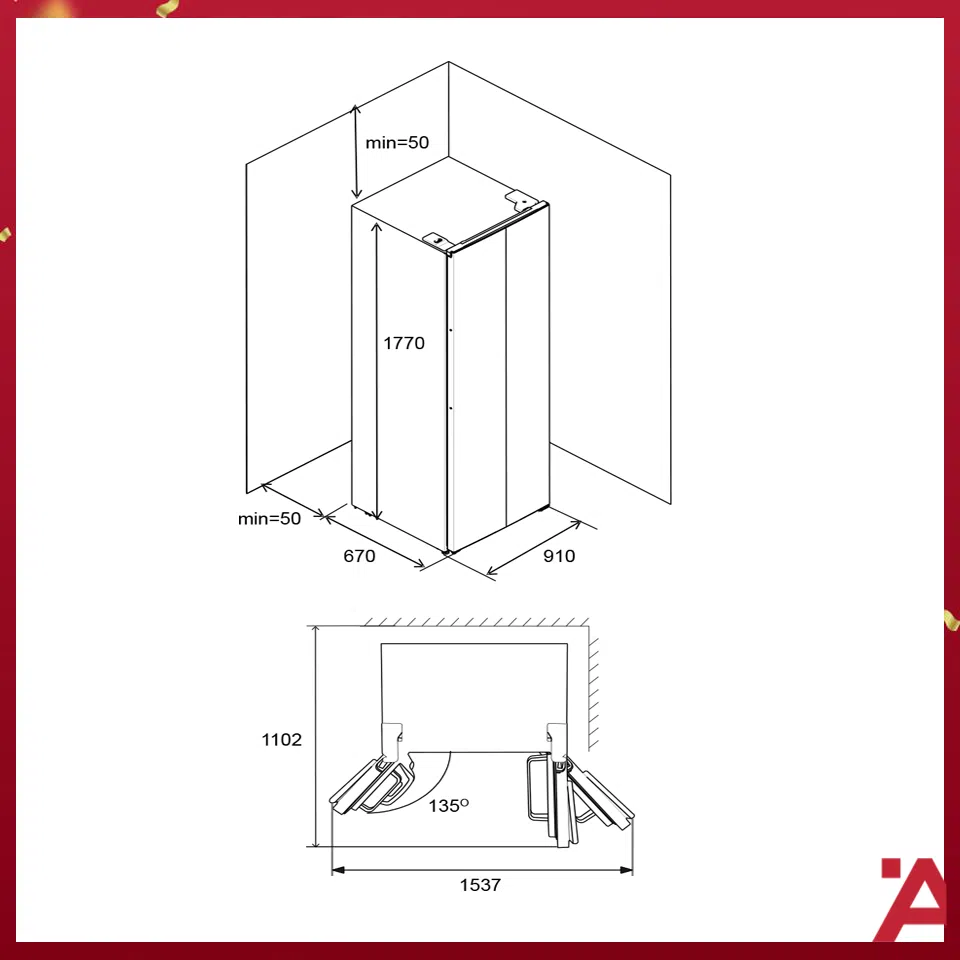 min=50

1770

min=50

670

910

1102

135°

1537