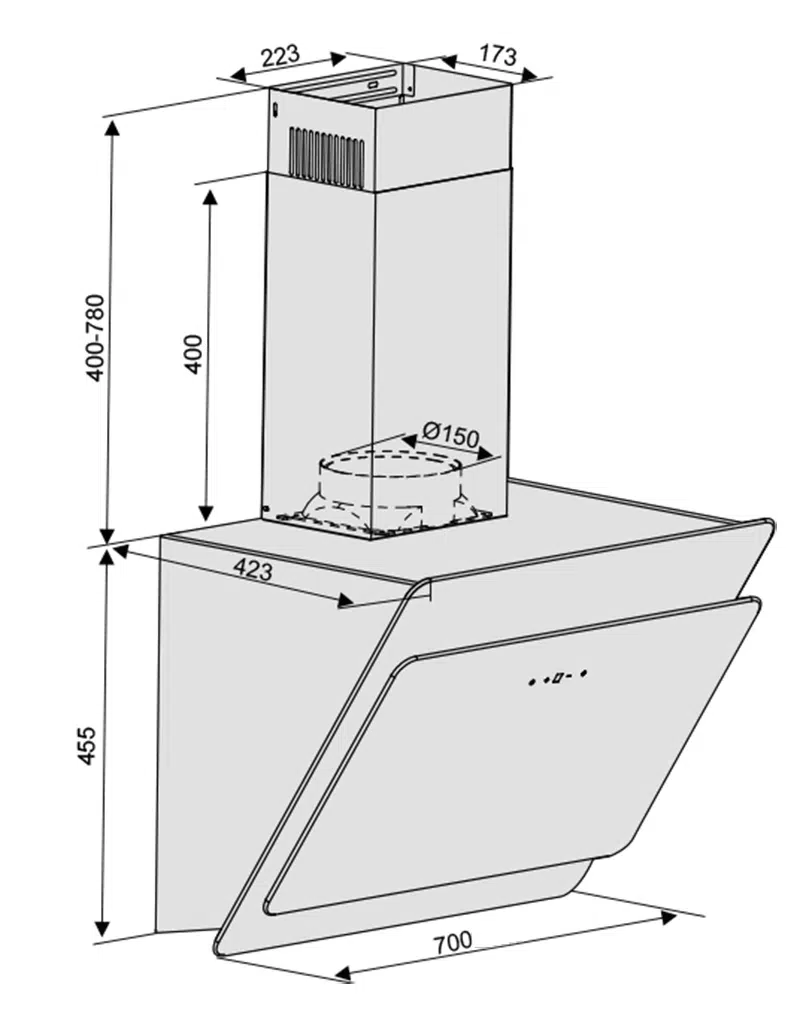 223
173
400-780
400
Ø150
423
455
700