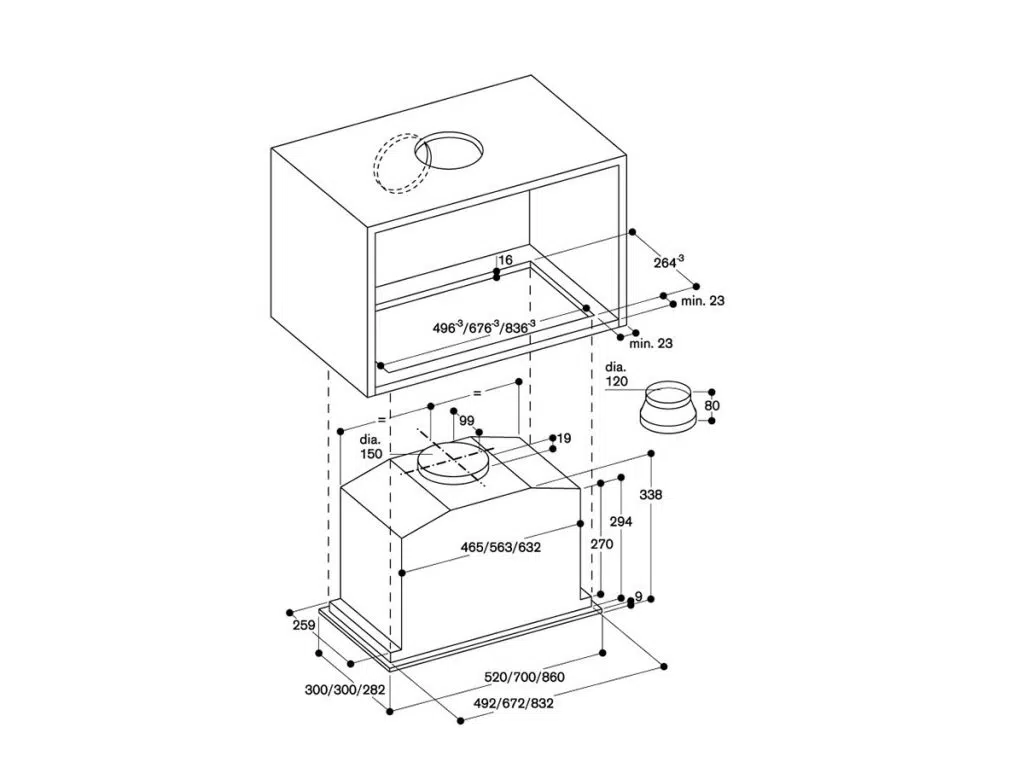 16

$264^{-3}$

min. 23

$496^{-3}/676^{-3}/836^{-3}$

min. 23

dia. 120

80

=

=

99

19

dia. 150

338

294

270

465/563/632

9

259

520/700/860

300/300/282

492/672/832