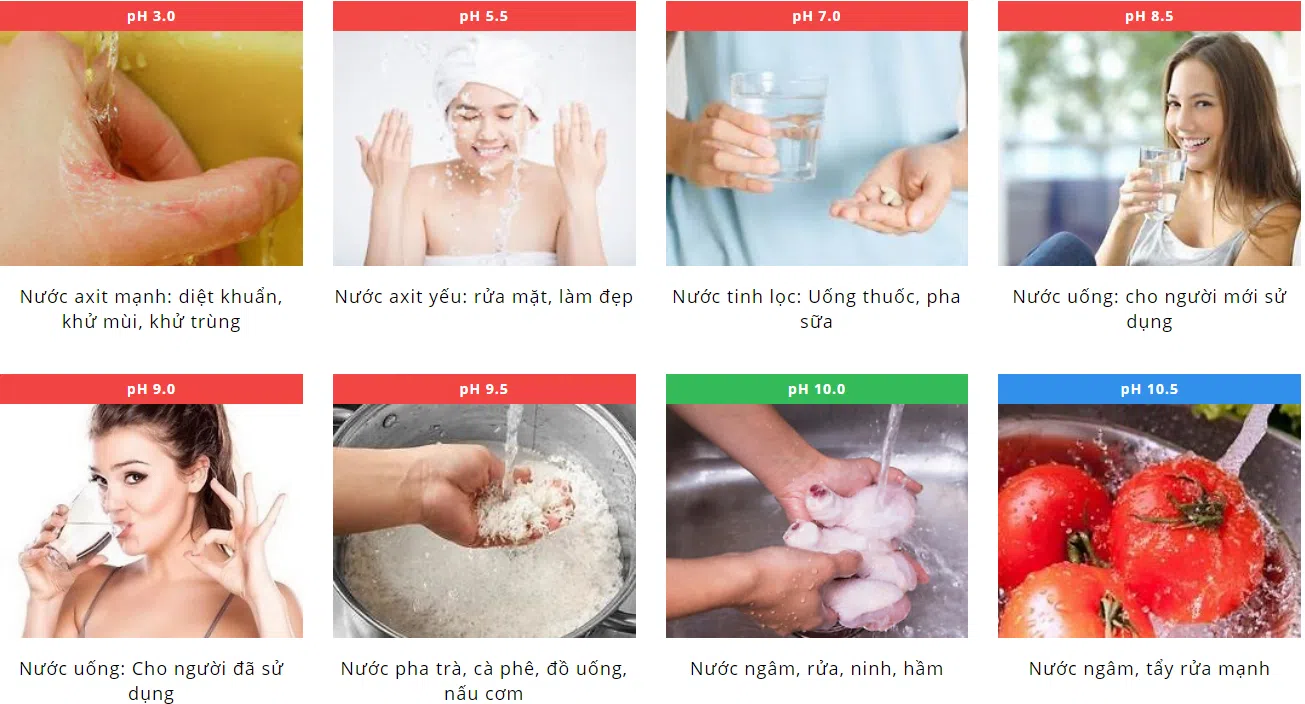 pH 3.0

Nước axit mạnh: diệt khuẩn, khử mùi, khử trùng

pH 5.5

Nước axit yếu: rửa mặt, làm đẹp

pH 7.0

Nước tinh lọc: Uống thuốc, pha sữa

pH 8.5

Nước uống: cho người mới sử dụng

pH 9.0

Nước uống: Cho người đã sử dụng

pH 9.5

Nước pha trà, cà phê, đồ uống, nấu cơm

pH 10.0

Nước ngâm, rửa, ninh, hầm

pH 10.5

Nước ngâm, tẩy rửa mạnh