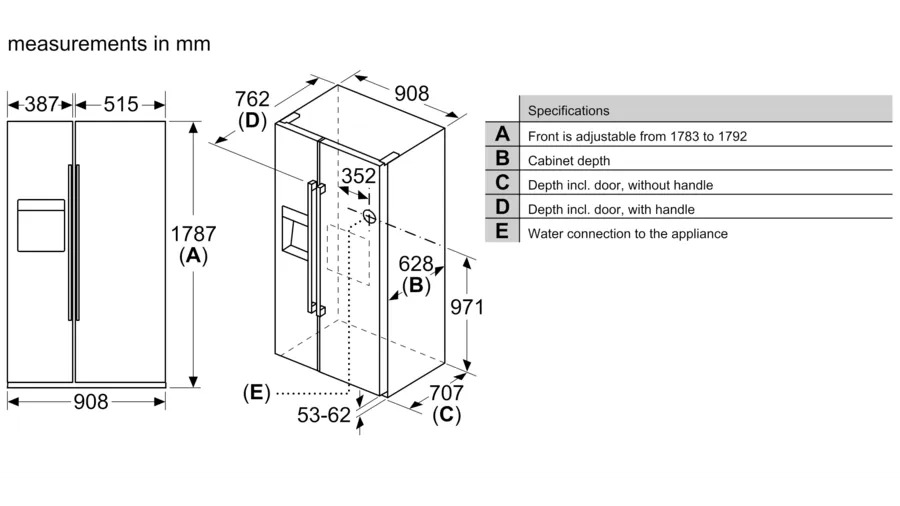 measurements in mm

387
515
1787
(A)
908

762
(D)
908
352
628
(B)
971
(E)
53-62
707
(C)

| | Specifications |
|---|---|
| A | Front is adjustable from 1783 to 1792 |
| B | Cabinet depth |
| C | Depth incl. door, without handle |
| D | Depth incl. door, with handle |
| E | Water connection to the appliance |